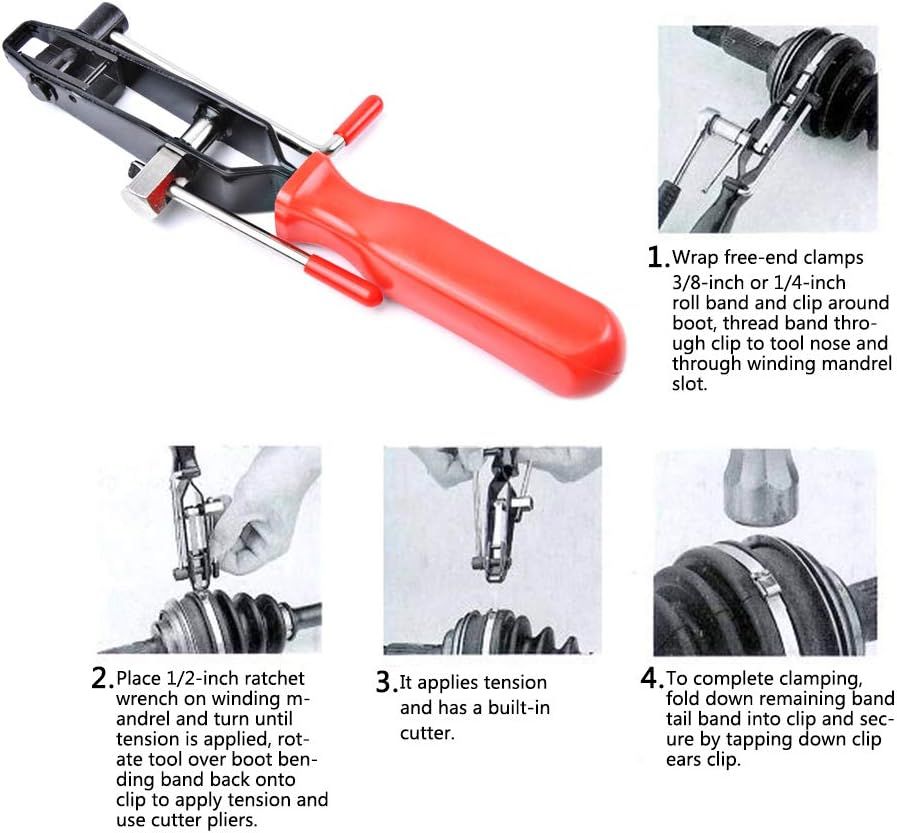 1. Wrap free-end clamps 3/8-inch or 1/4-inch roll band and clip around boot, thread band through clip to tool nose and through winding mandrel slot.

2. Place 1/2-inch ratchet wrench on winding mandrel and turn until tension is applied, rotate tool over boot bending band back onto clip to apply tension and use cutter pliers.

3. It applies tension and has a built-in cutter.

4. To complete clamping, fold down remaining band tail band into clip and secure by tapping down clip ears clip.